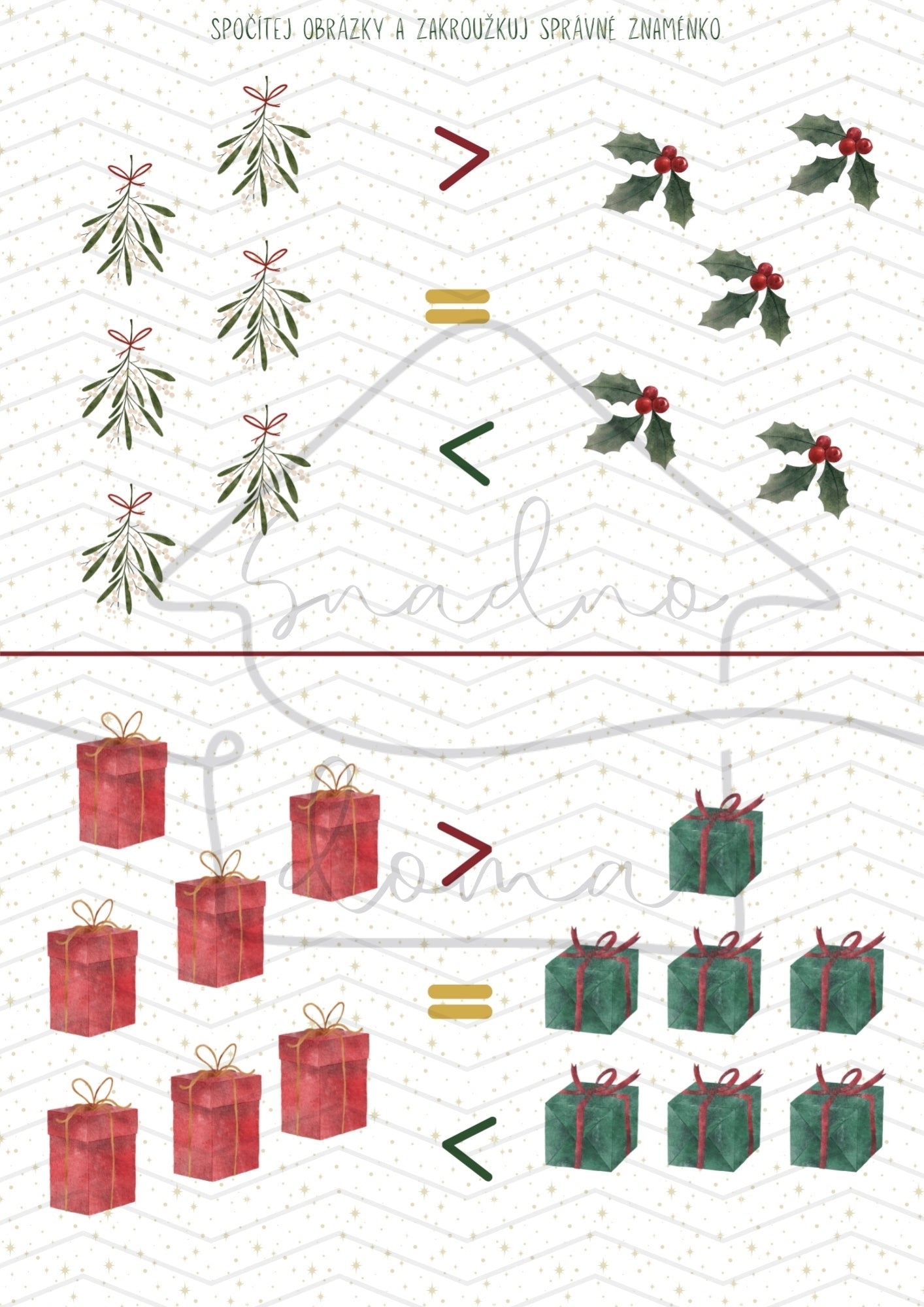 SPOČÍTEJ OBRÁZKY A ZAKROUŽKUJ SPRÁVNÉ ZNAMÉNKO

$>$

$=$

$<$

Snadno

doma

$>$

$=$

$<$